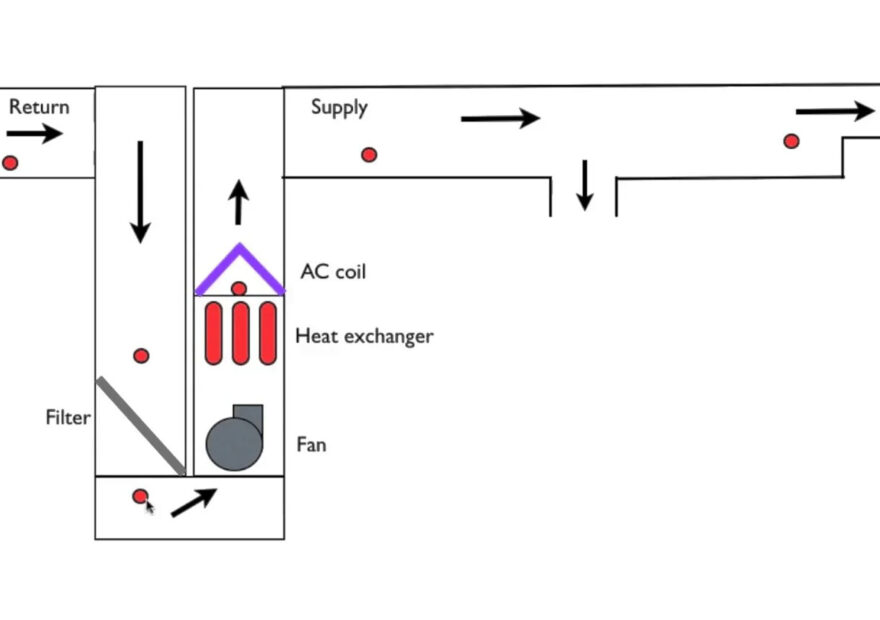 Return

Supply

AC coil

Heat exchanger

Filter

Fan