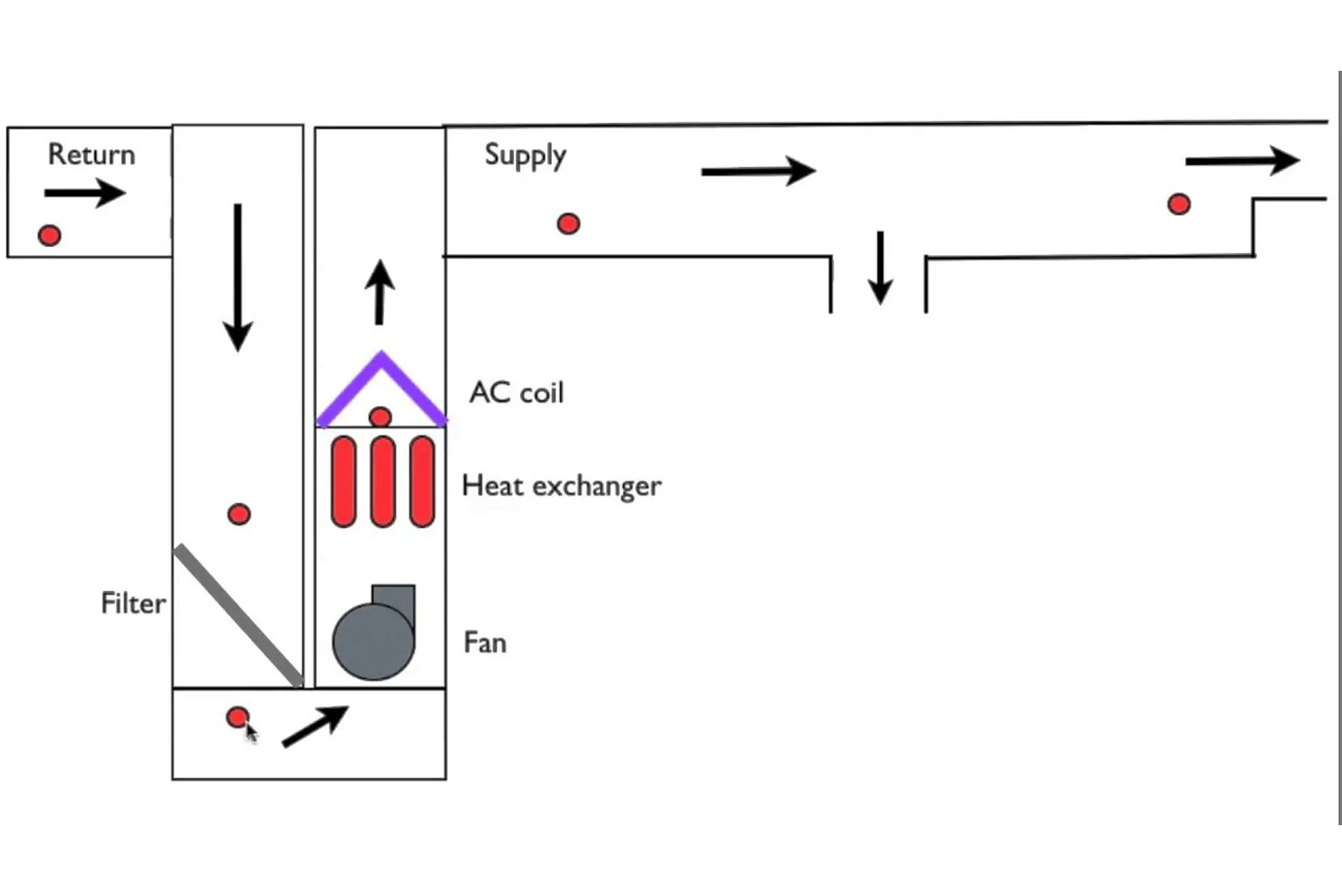 Return

Supply

AC coil

Heat exchanger

Filter

Fan